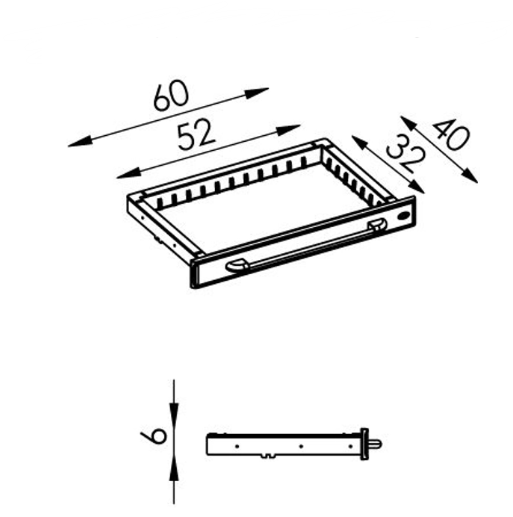 60
52
32
40
6