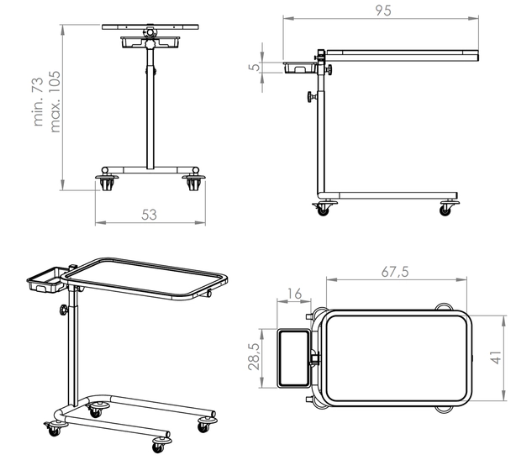 min. 73
max. 105

53

95

5

67,5

16

28,5

41